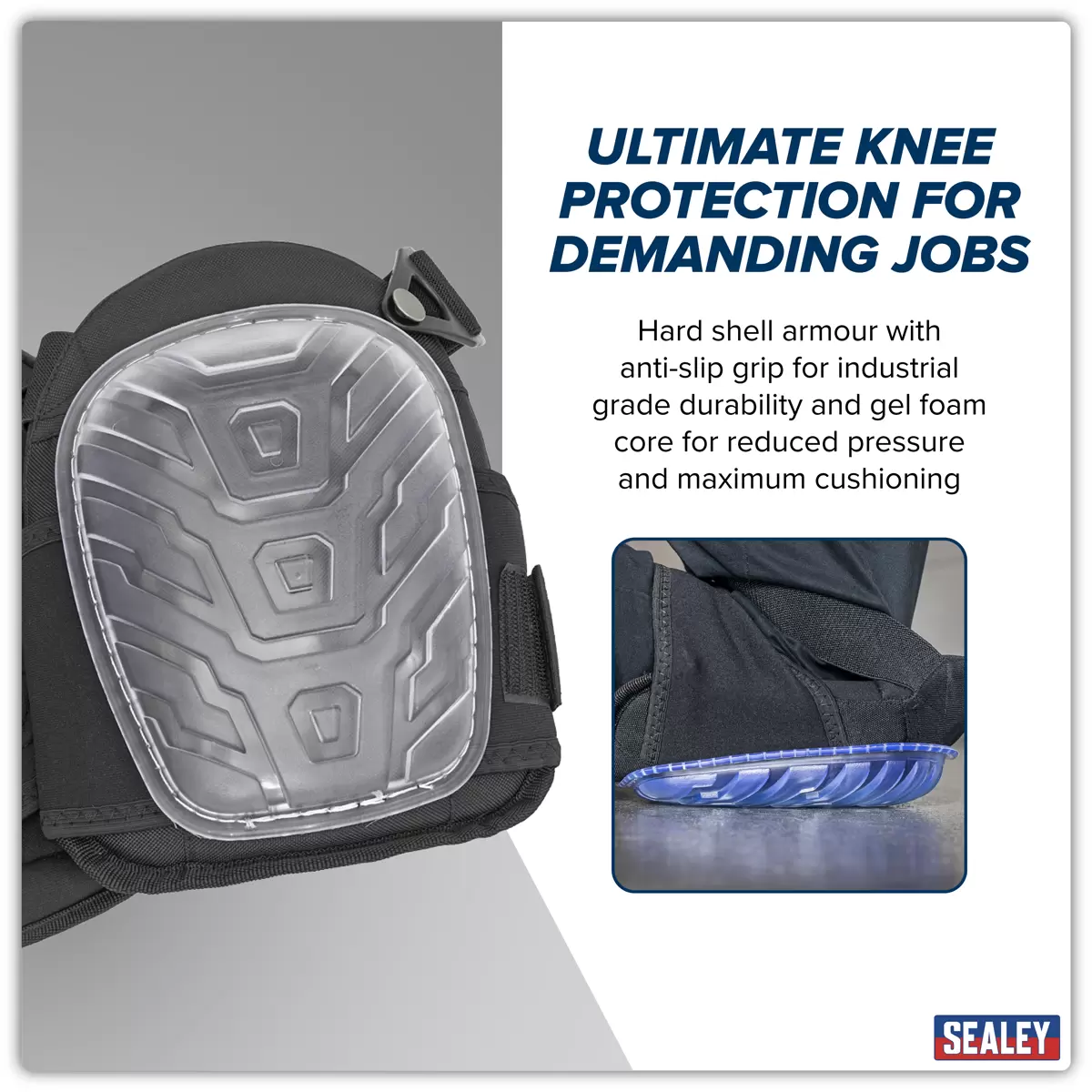 ULTIMATE KNEE PROTECTION FOR DEMANDING JOBS

Hard shell armour with anti-slip grip for industrial grade durability and gel foam core for reduced pressure and maximum cushioning

SEALEY